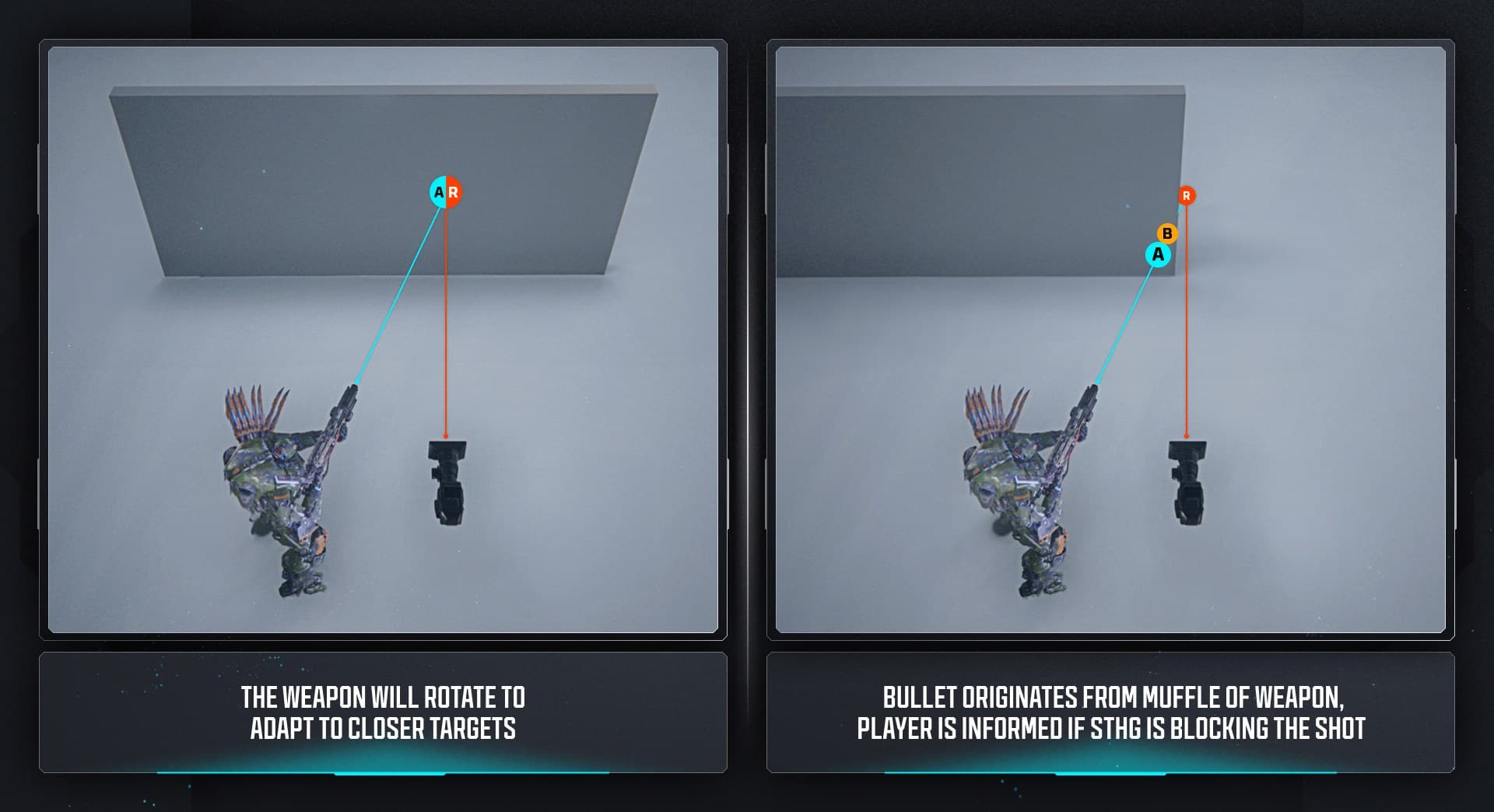 A R

THE WEAPON WILL ROTATE TO ADAPT TO CLOSER TARGETS

R
B
A

BULLET ORIGINATES FROM MUFFLE OF WEAPON, PLAYER IS INFORMED IF STHG IS BLOCKING THE SHOT