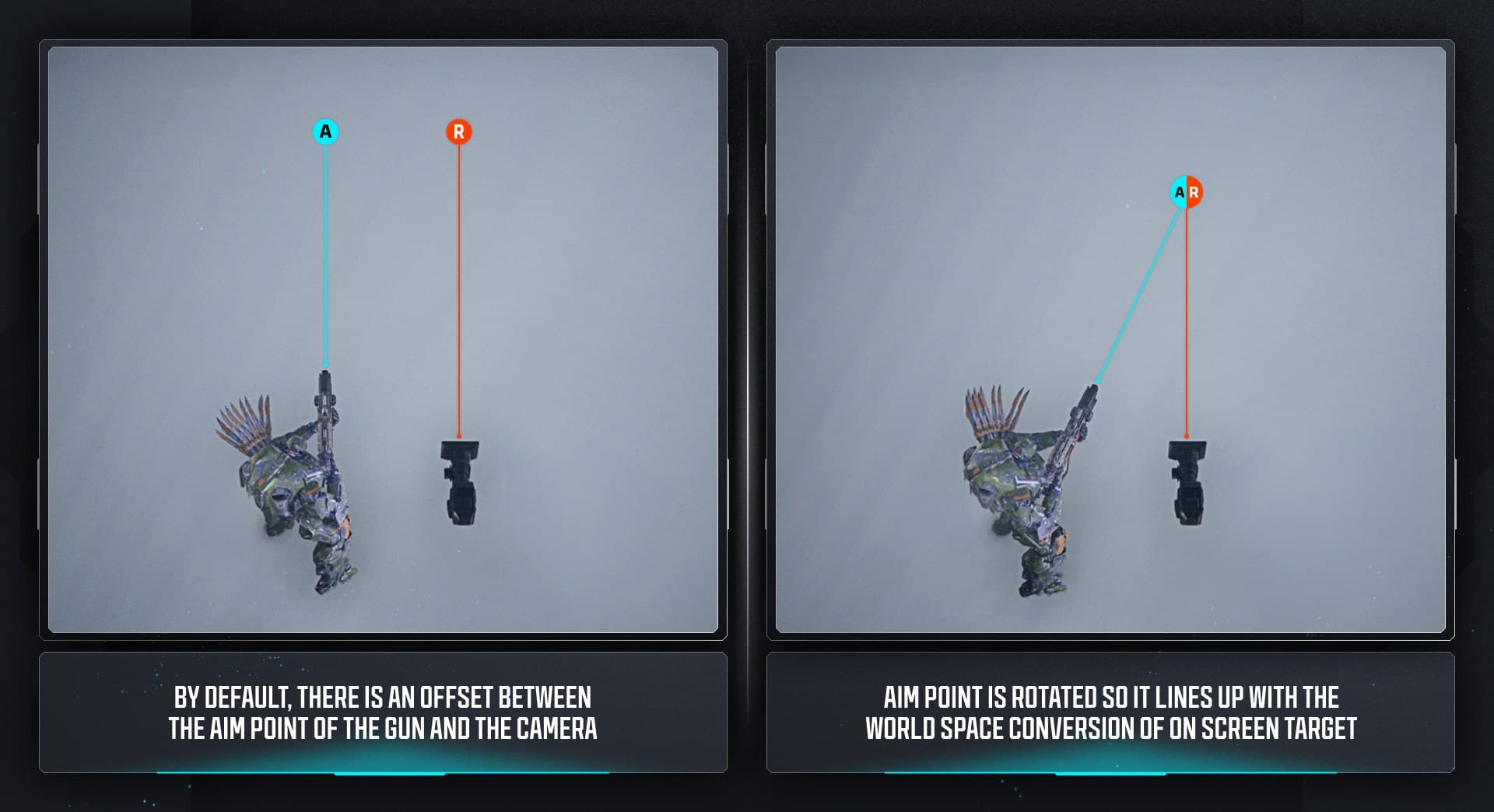 A

R

BY DEFAULT, THERE IS AN OFFSET BETWEEN THE AIM POINT OF THE GUN AND THE CAMERA

A R

AIM POINT IS ROTATED SO IT LINES UP WITH THE WORLD SPACE CONVERSION OF ON SCREEN TARGET