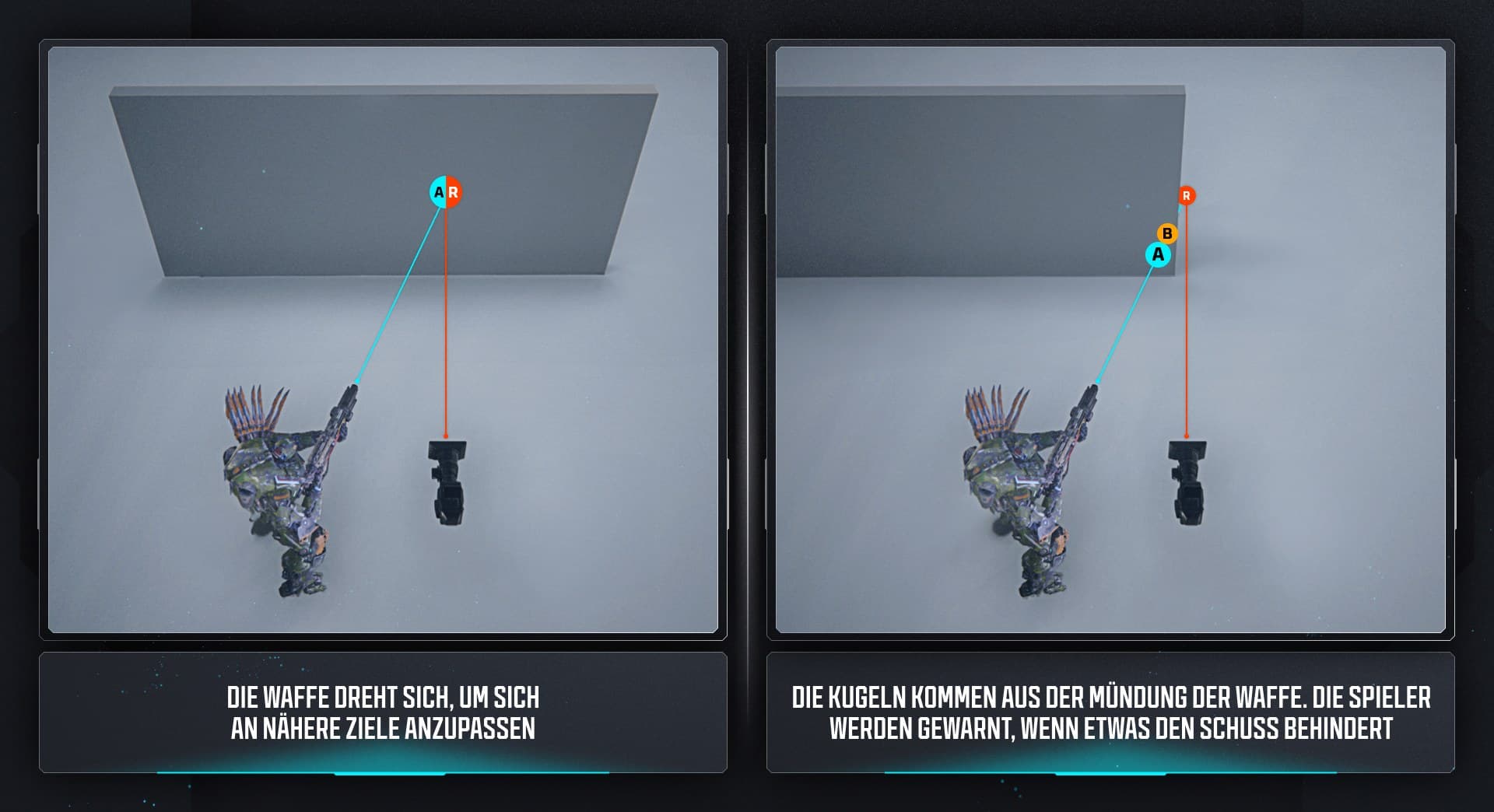 A R

DIE WAFFE DREHT SICH, UM SICH AN NÄHERE ZIELE ANZUPASSEN

R
B
A

DIE KUGELN KOMMEN AUS DER MÜNDUNG DER WAFFE. DIE SPIELER WERDEN GEWARNT, WENN ETWAS DEN SCHUSS BEHINDERT