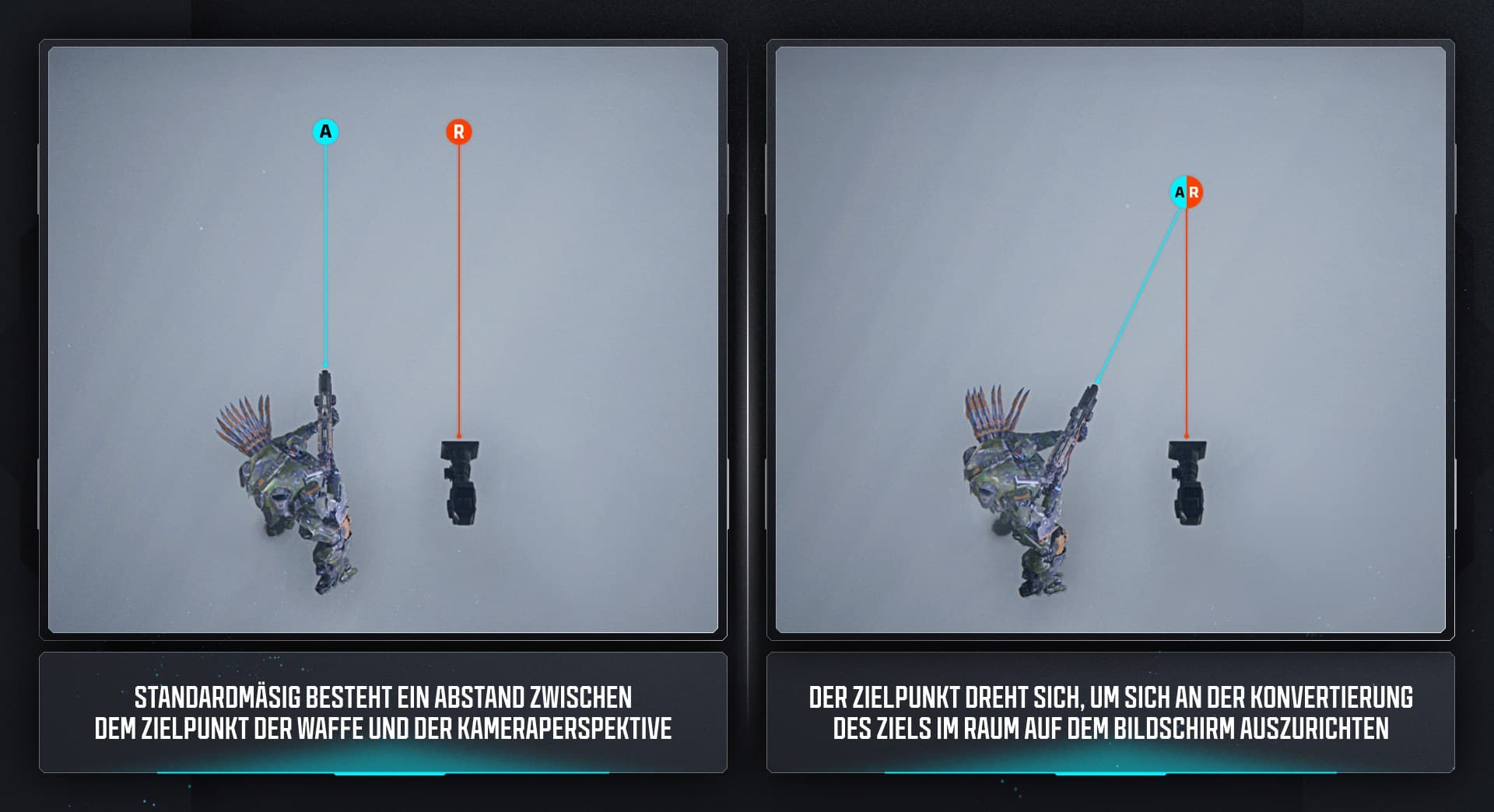 A

R

STANDARDMÄSIG BESTEHT EIN ABSTAND ZWISCHEN DEM ZIELPUNKT DER WAFFE UND DER KAMERAPERSPEKTIVE

A R

DER ZIELPUNKT DREHT SICH, UM SICH AN DER KONVERTIERUNG DES ZIELS IM RAUM AUF DEM BILDSCHIRM AUSZURICHTEN